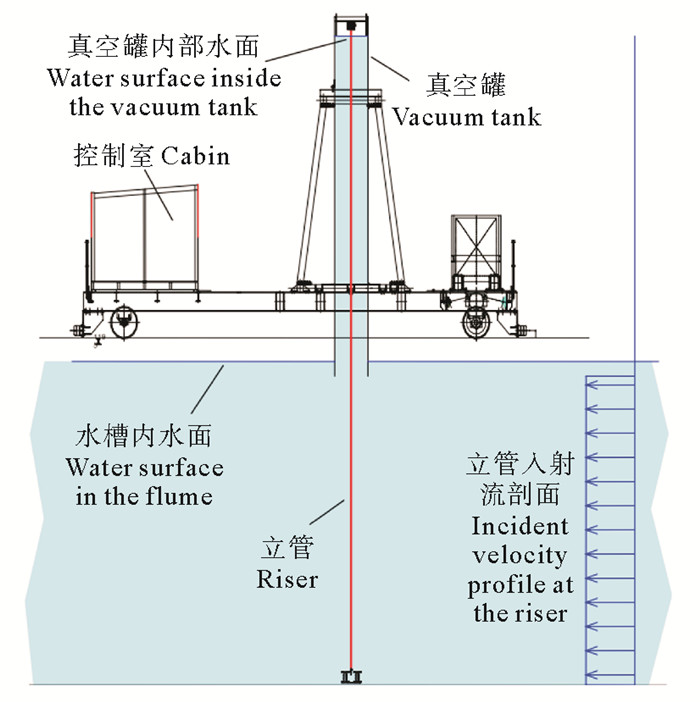 真空罐内部水面
Water surface inside the vacuum tank

真空罐
Vacuum tank

控制室 Cabin

水槽内水面
Water surface in the flume

立管
Riser

立管入射流剖面
Incident velocity profile at the riser