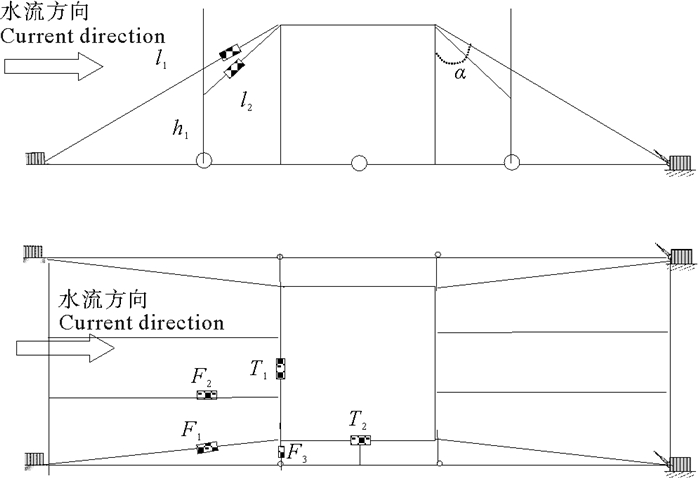 水流方向
Current direction

$l_1$
$l_2$
$h_1$
$\alpha$

水流方向
Current direction

$T_1$
$F_2$
$F_1$
$F_3$
$T_2$